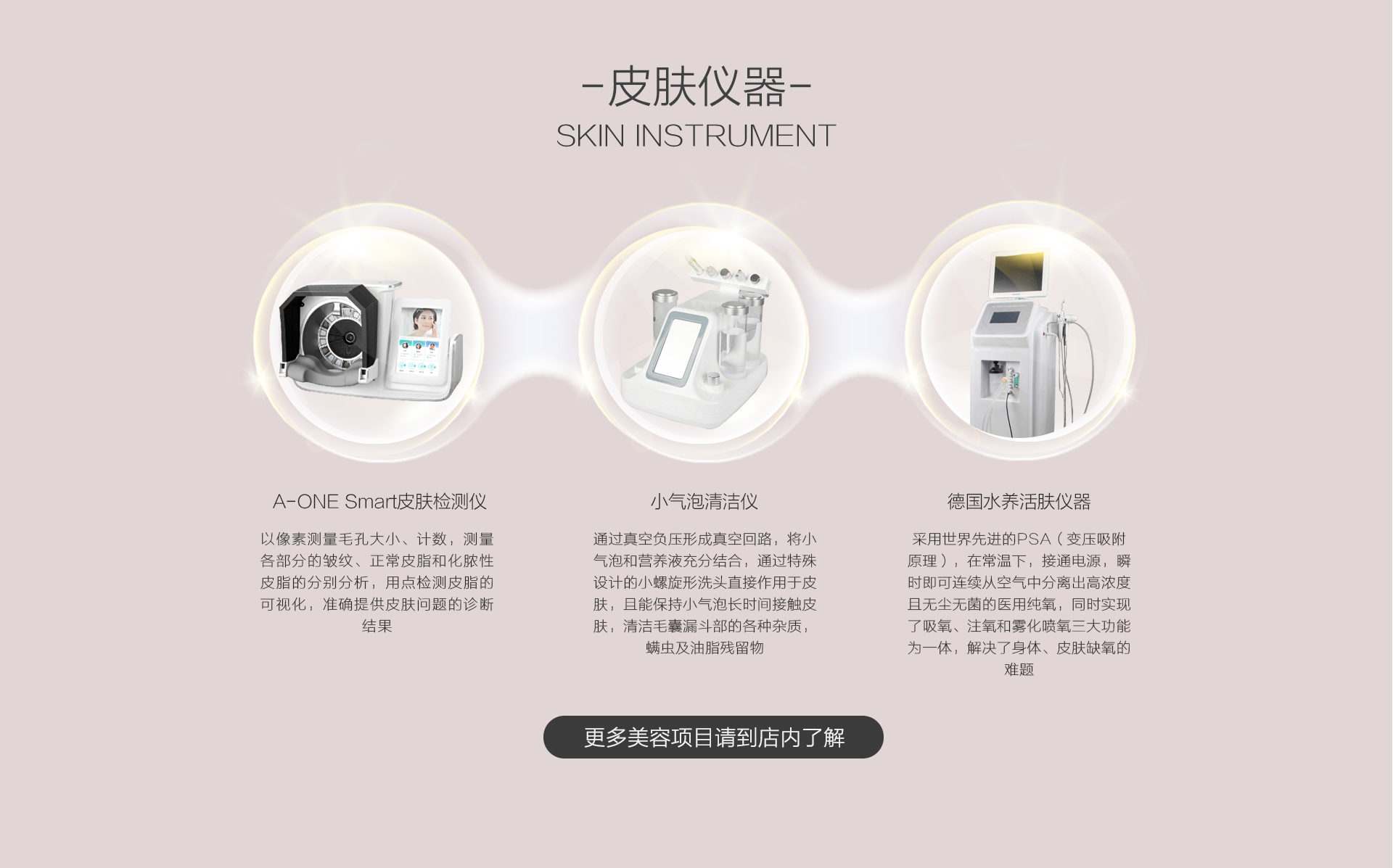 -皮肤仪器-
SKIN INSTRUMENT

A-ONE Smart皮肤检测仪

以像素测量毛孔大小、计数，测量各部分的皱纹、正常皮脂和化脓性皮脂的分别分析，用点检测皮脂的可视化，准确提供皮肤问题的诊断结果

小气泡清洁仪

通过真空负压形成真空回路，将小气泡和营养液充分结合，通过特殊设计的小螺旋形洗头直接作用于皮肤，且能保持小气泡长时间接触皮肤，清洁毛囊漏斗部的各种杂质，螨虫及油脂残留物

德国水养活肤仪器

采用世界先进的PSA（变压吸附原理），在常温下，接通电源，瞬时即可连续从空气中分离出高浓度且无尘无菌的医用纯氧，同时实现了吸氧、注氧和雾化喷氧三大功能为一体，解决了身体、皮肤缺氧的难题

更多美容项目请到店内了解